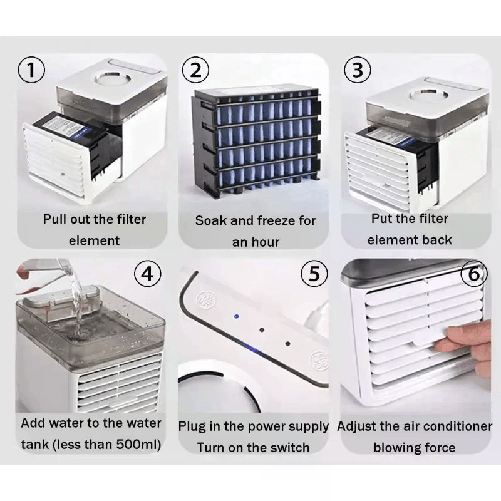 1
Pull out the filter element

2
Soak and freeze for an hour

3
Put the filter element back

4
Add water to the water tank (less than 500ml)

5
Plug in the power supply
Turn on the switch

6
Adjust the air conditioner blowing force