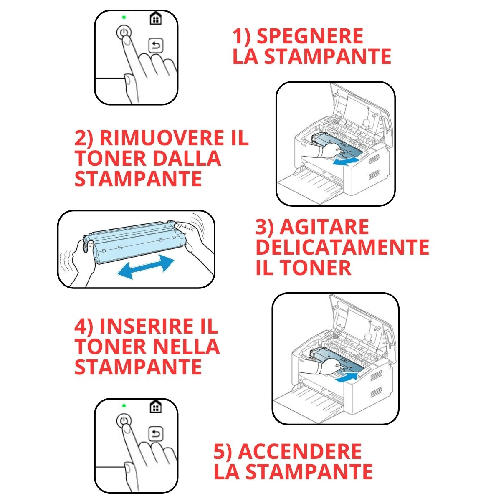 1) SPEGNERE LA STAMPANTE

2) RIMUOVERE IL TONER DALLA STAMPANTE

3) AGITARE DELICATAMENTE IL TONER

4) INSERIRE IL TONER NELLA STAMPANTE

5) ACCENDERE LA STAMPANTE