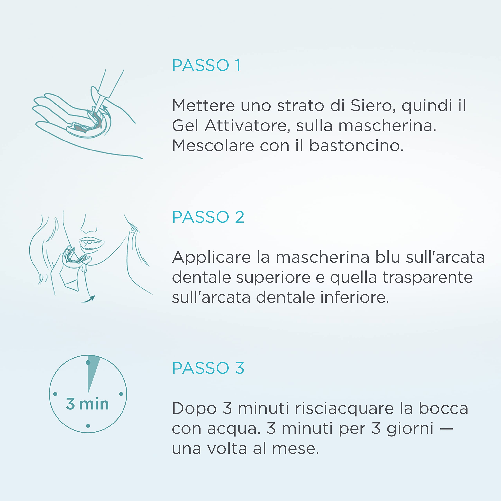 PASSO 1

Mettere uno strato di Siero, quindi il Gel Attivatore, sulla mascherina. Mescolare con il bastoncino.

PASSO 2

Applicare la mascherina blu sull'arcata dentale superiore e quella trasparente sull'arcata dentale inferiore.

3 min

PASSO 3

Dopo 3 minuti risciacquare la bocca con acqua. 3 minuti per 3 giorni — una volta al mese.