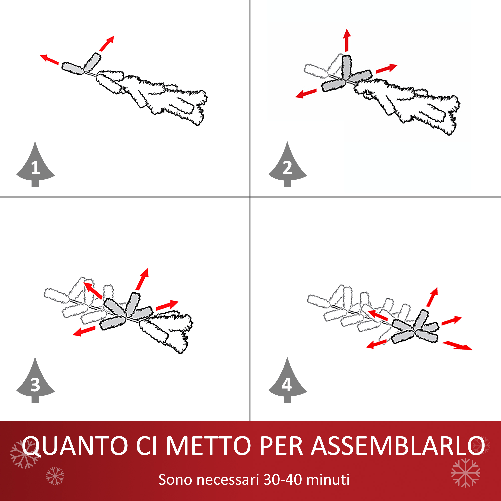 1

2

3

4

QUANTO CI METTO PER ASSEMBLARLO

Sono necessari 30-40 minuti