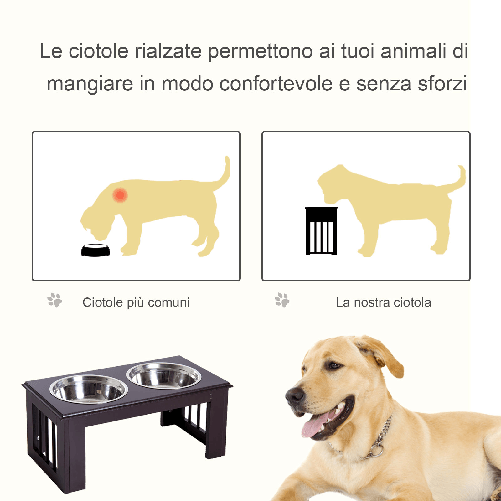 Le ciotole rialzate permettono ai tuoi animali di mangiare in modo confortevole e senza sforzi

Ciotole più comuni

La nostra ciotola