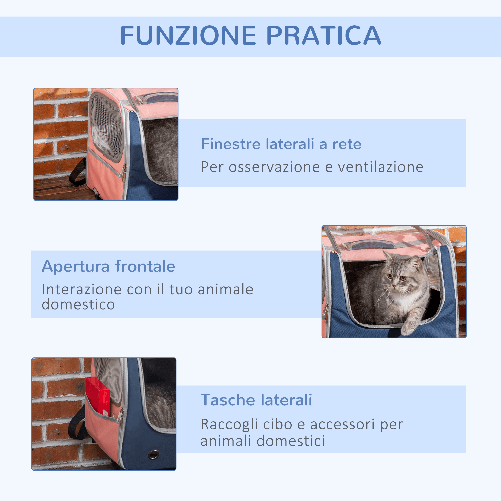 FUNZIONE PRATICA

Finestre laterali a rete
Per osservazione e ventilazione

Apertura frontale
Interazione con il tuo animale domestico

Tasche laterali
Raccogli cibo e accessori per animali domestici