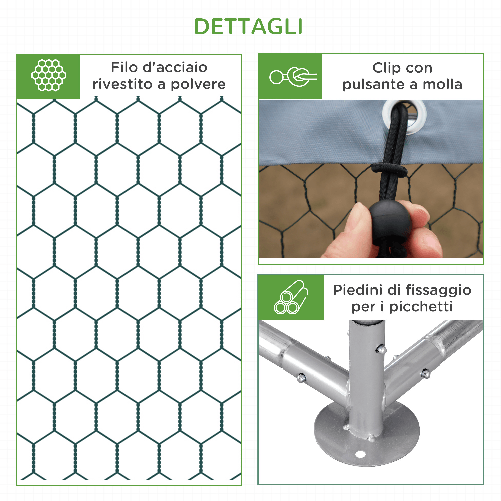 DETTAGLI

Filo d'acciaio rivestito a polvere

Clip con pulsante a molla

Piedini di fissaggio per i picchetti