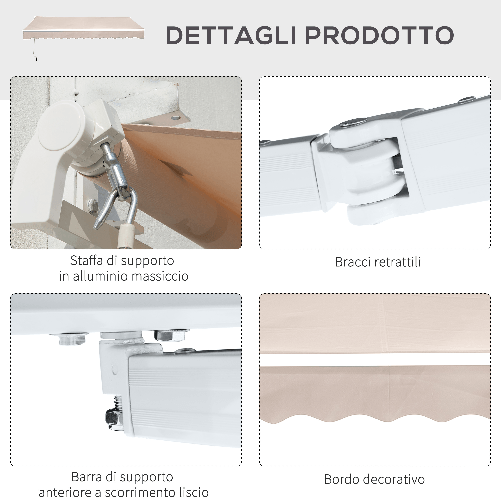 DETTAGLI PRODOTTO

Staffa di supporto in alluminio massiccio

Bracci retrattili

Barra di supporto anteriore a scorrimento liscio

Bordo decorativo